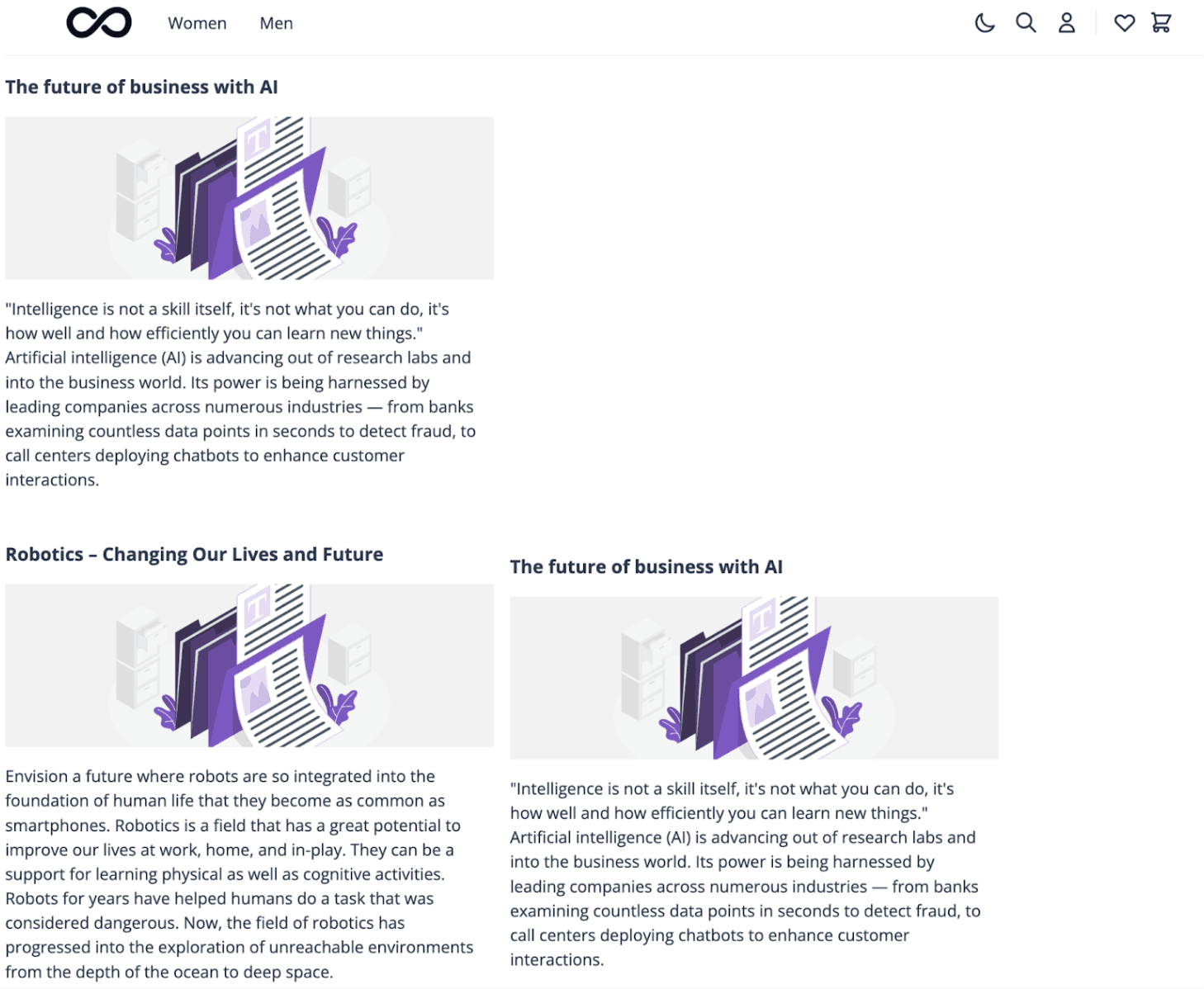 Women Men

The future of business with AI

"Intelligence is not a skill itself, it's not what you can do, it's how well and how efficiently you can learn new things." Artificial intelligence (AI) is advancing out of research labs and into the business world. Its power is being harnessed by leading companies across numerous industries — from banks examining countless data points in seconds to detect fraud, to call centers deploying chatbots to enhance customer interactions.

Robotics – Changing Our Lives and Future

Envision a future where robots are so integrated into the foundation of human life that they become as common as smartphones. Robotics is a field that has a great potential to improve our lives at work, home, and in-play. They can be a support for learning physical as well as cognitive activities. Robots for years have helped humans do a task that was considered dangerous. Now, the field of robotics has progressed into the exploration of unreachable environments from the depth of the ocean to deep space.

The future of business with AI

"Intelligence is not a skill itself, it's not what you can do, it's how well and how efficiently you can learn new things." Artificial intelligence (AI) is advancing out of research labs and into the business world. Its power is being harnessed by leading companies across numerous industries — from banks examining countless data points in seconds to detect fraud, to call centers deploying chatbots to enhance customer interactions.